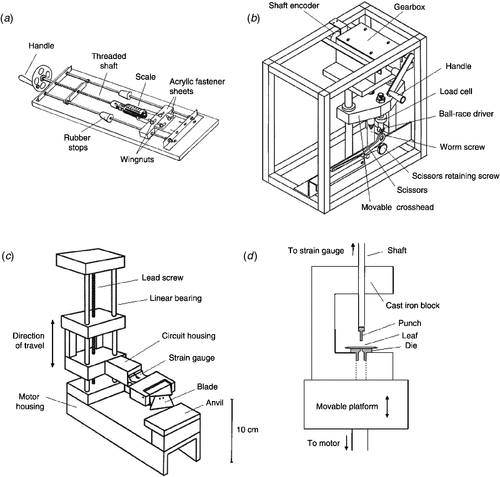 (a)

Handle

Threaded shaft

Scale

Acrylic fastener sheets

Rubber stops

Wingnuts

(b)

Shaft encoder

Gearbox

Handle

Load cell

Ball-race driver

Worm screw

Scissors retaining screw

Scissors

Movable crosshead

(c)

Lead screw

Linear bearing

Direction of travel

Circuit housing

Strain gauge

Blade

Anvil

Motor housing

10 cm

(d)

To strain gauge

Shaft

Cast iron block

Punch

Leaf

Die

Movable platform

To motor