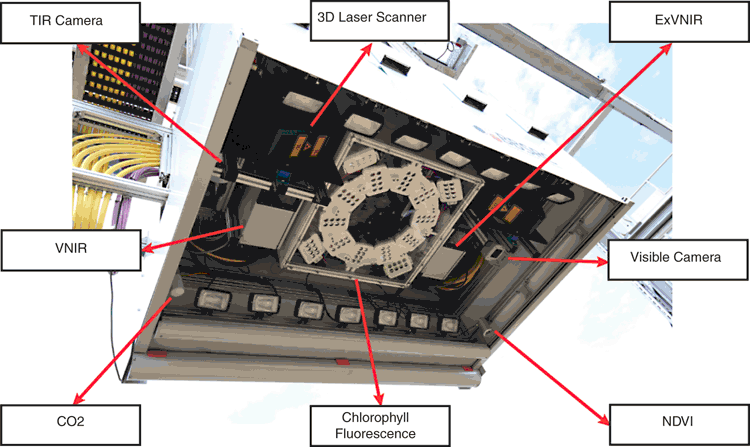 TIR Camera

3D Laser Scanner

ExVNIR

VNIR

Visible Camera

CO2

Chlorophyll Fluorescence

NDVI