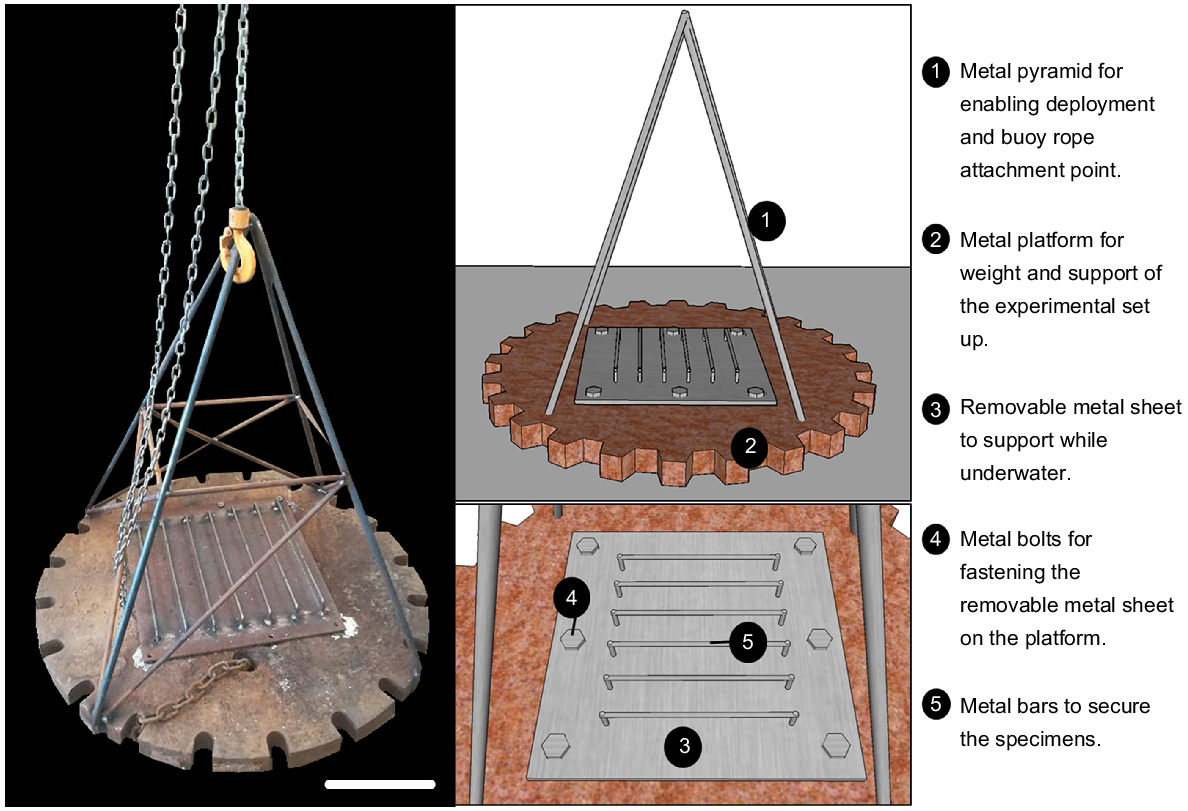 1
2
4
5
3

1 Metal pyramid for enabling deployment and buoy rope attachment point.

2 Metal platform for weight and support of the experimental set up.

3 Removable metal sheet to support while underwater.

4 Metal bolts for fastening the removable metal sheet on the platform.

5 Metal bars to secure the specimens.