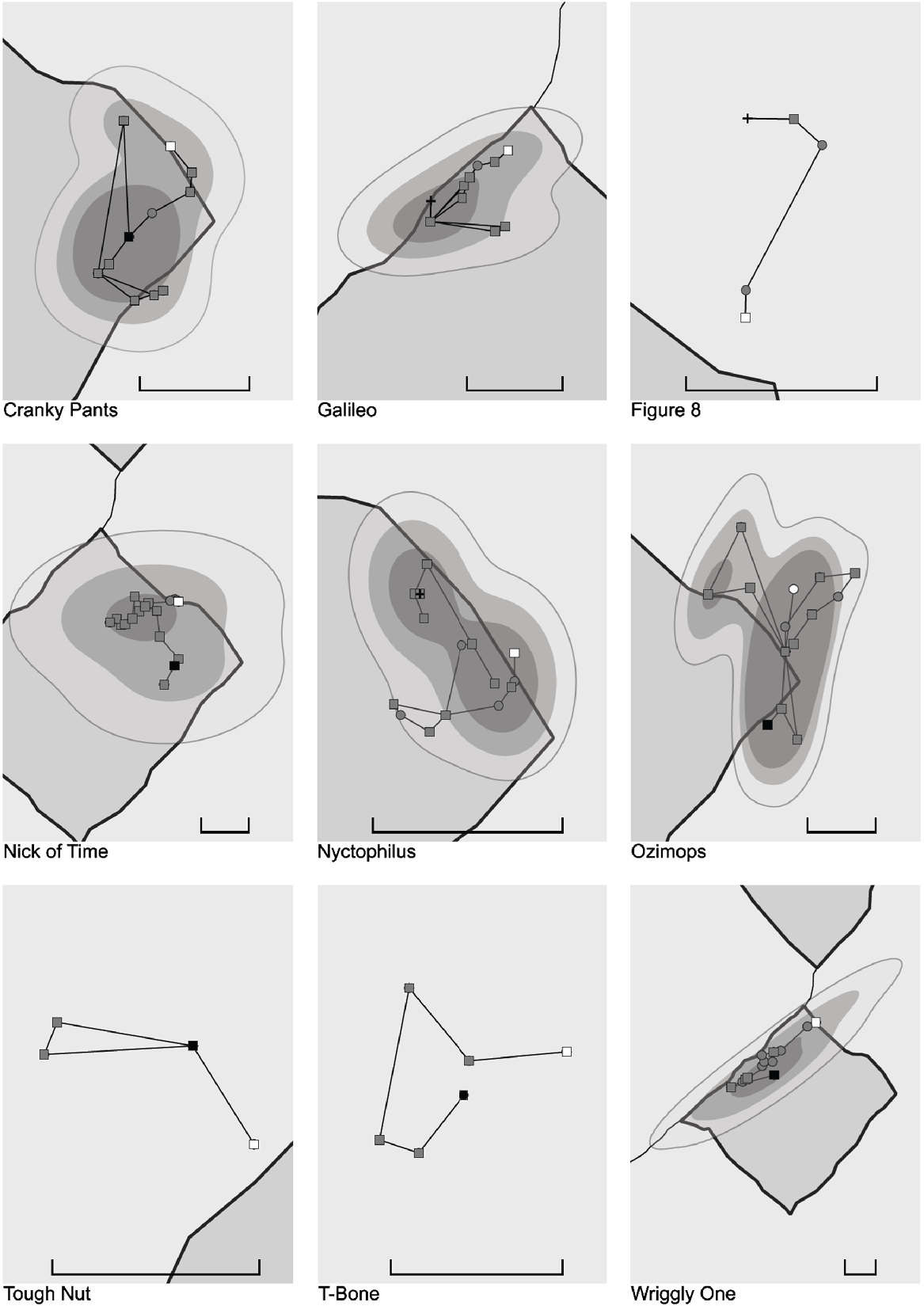 Cranky Pants

Galileo

Figure 8

Nick of Time

Nyctophilus

Ozimops

Tough Nut

T-Bone

Wriggly One